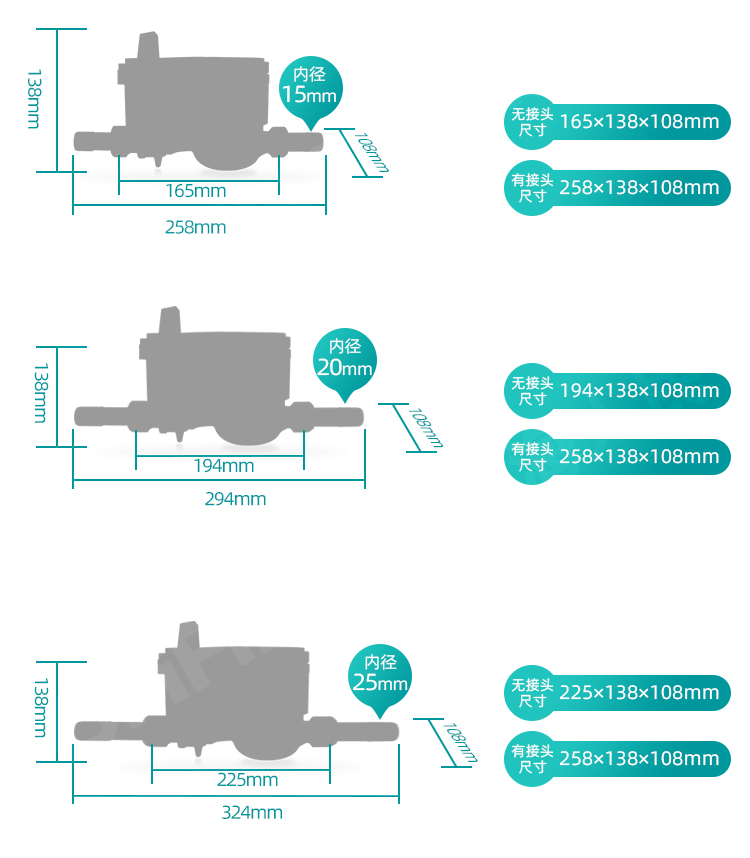 138mm

内径
15mm

108mm

165mm

258mm

无接头尺寸 165×138×108mm

有接头尺寸 258×138×108mm

138mm

内径
20mm

108mm

194mm

294mm

无接头尺寸 194×138×108mm

有接头尺寸 258×138×108mm

138mm

内径
25mm

108mm

225mm

324mm

无接头尺寸 225×138×108mm

有接头尺寸 258×138×108mm